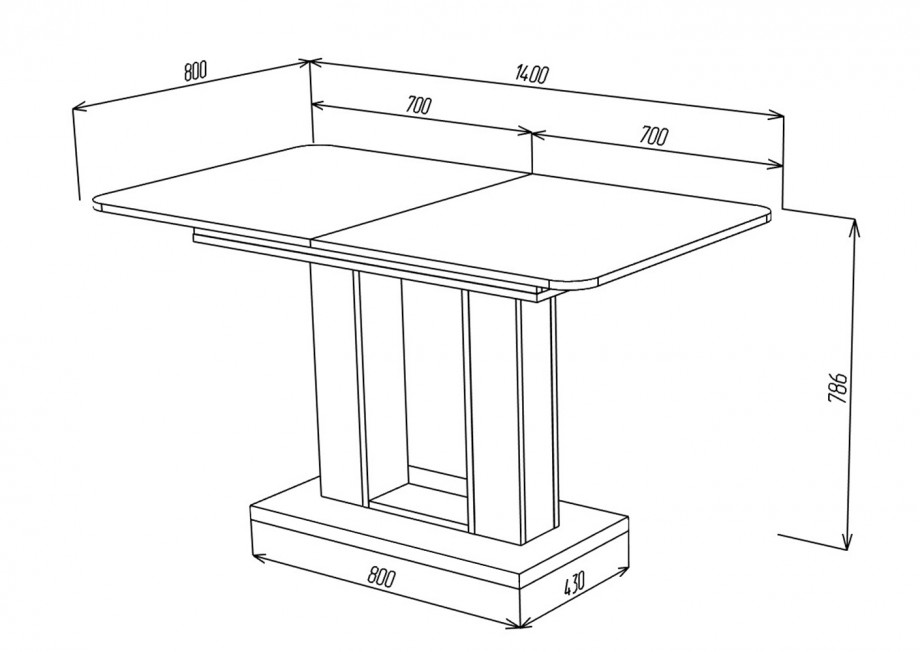 800
1400
700
700
786
800
430