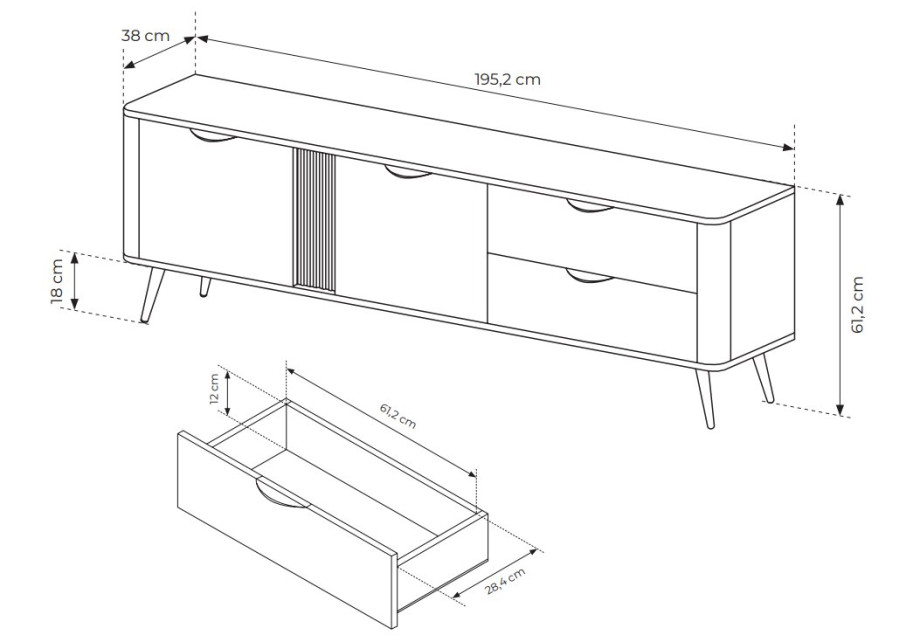 38 cm
195,2 cm
18 cm
61,2 cm
12 cm
61,2 cm
28,4 cm