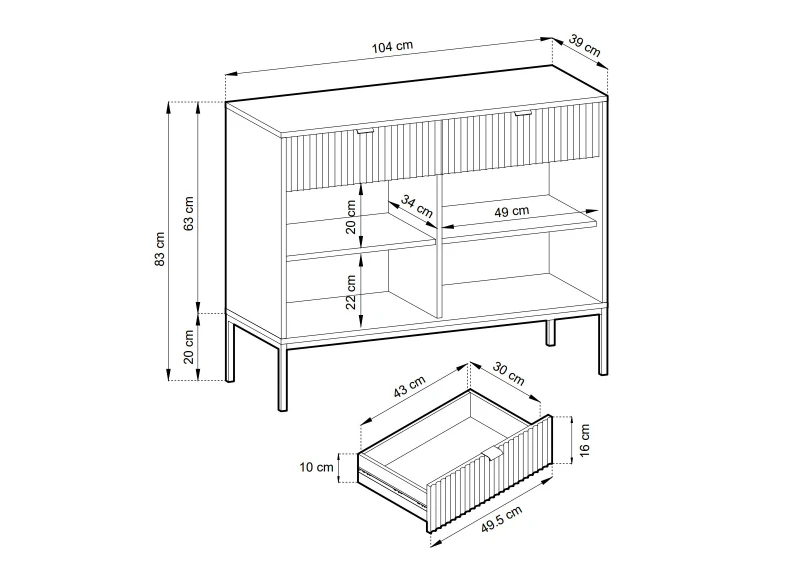 104 cm
39 cm
83 cm
63 cm
20 cm
20 cm
34 cm
49 cm
22 cm
43 cm
30 cm
16 cm
10 cm
49.5 cm