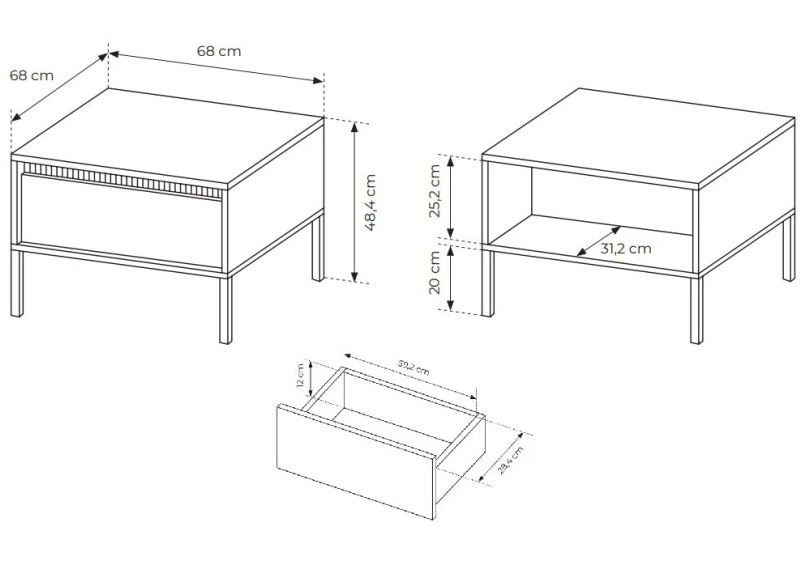 68 cm
68 cm
48,4 cm
25,2 cm
20 cm
31,2 cm
12 cm
59,2 cm
28,4 cm