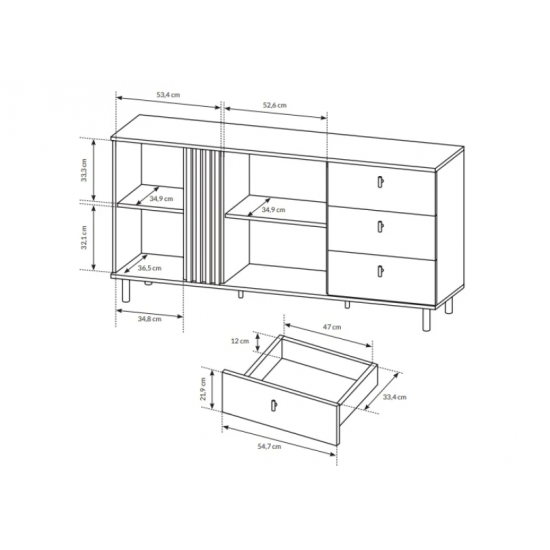 53,4 cm
52,6 cm
33,3 cm
34,9 cm
34,9 cm
32,1 cm
36,5 cm
34,8 cm
47 cm
12 cm
21,9 cm
33,4 cm
54,7 cm