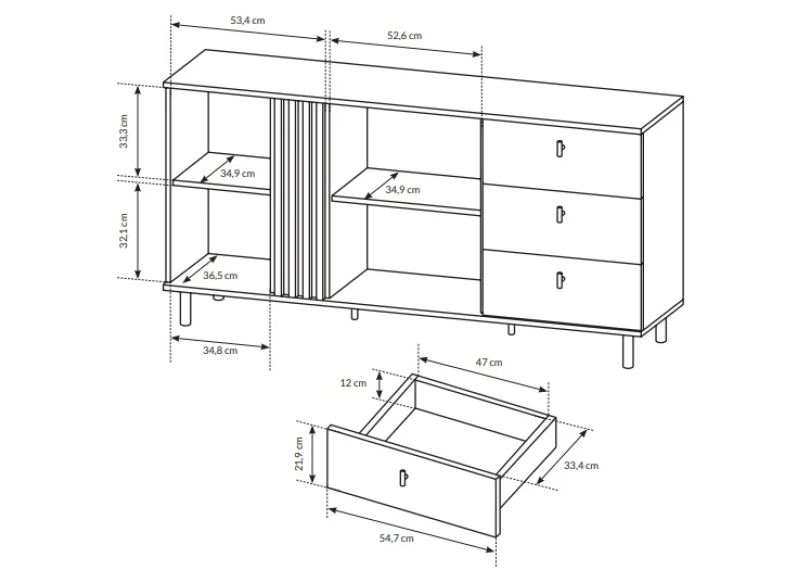 53,4 cm
52,6 cm
33,3 cm
34,9 cm
34,9 cm
32,1 cm
36,5 cm
34,8 cm
47 cm
12 cm
21,9 cm
33,4 cm
54,7 cm