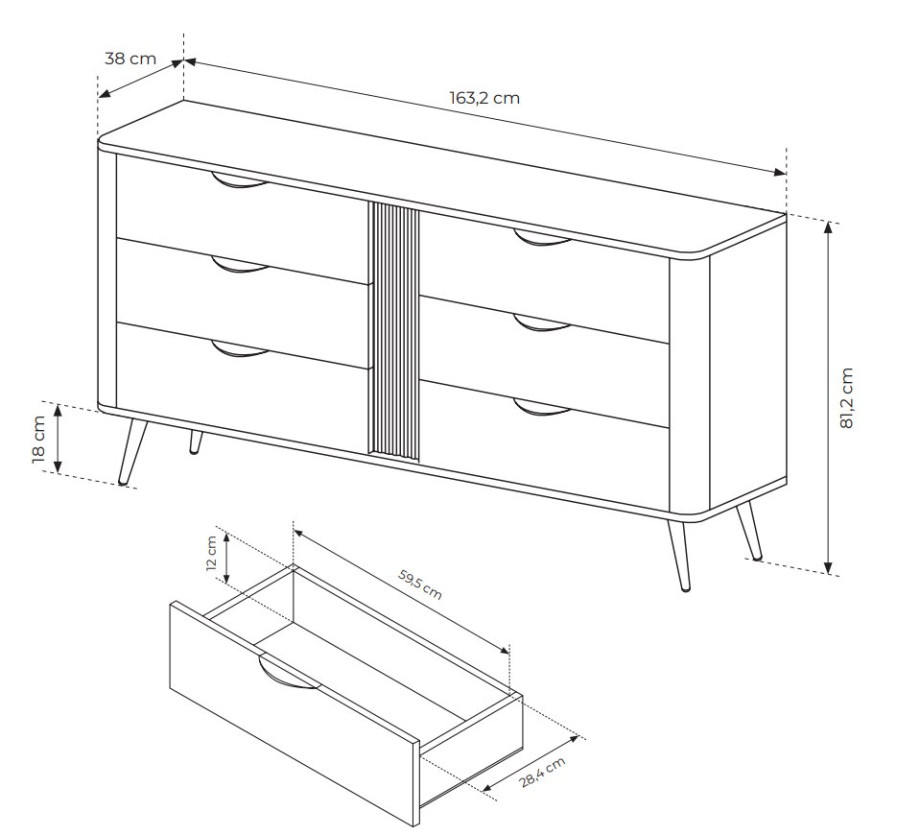 38 cm
163,2 cm
81,2 cm
18 cm
12 cm
59,5 cm
28,4 cm