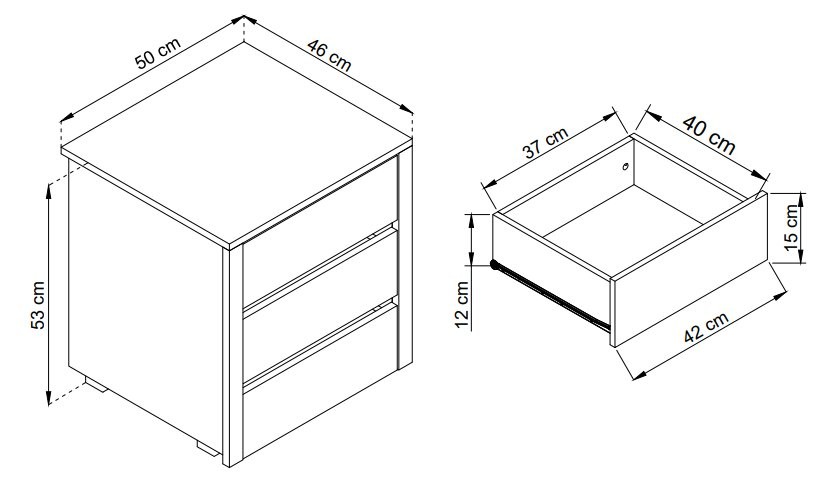 50 cm
46 cm
53 cm
37 cm
40 cm
15 cm
12 cm
42 cm