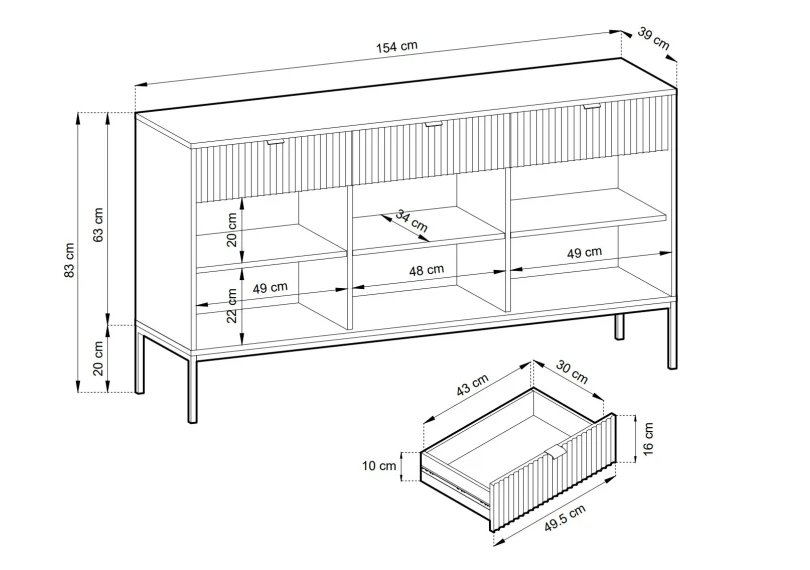 154 cm
39 cm
83 cm
63 cm
20 cm
20 cm
34 cm
49 cm
48 cm
49 cm
22 cm
43 cm
30 cm
16 cm
10 cm
49.5 cm