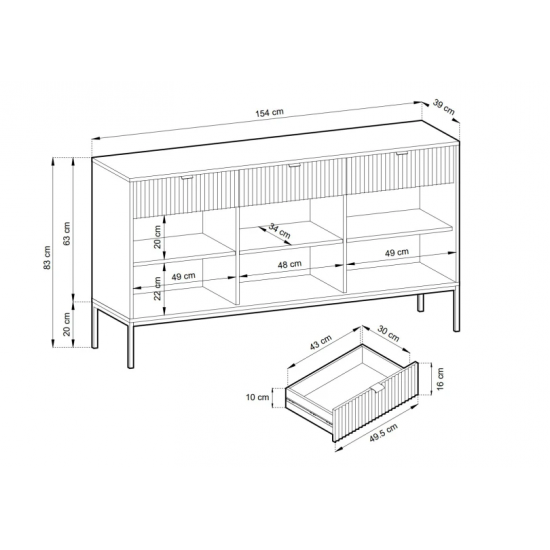 154 cm
39 cm
83 cm
63 cm
20 cm
20 cm
34 cm
49 cm
48 cm
49 cm
22 cm
43 cm
30 cm
16 cm
10 cm
49.5 cm