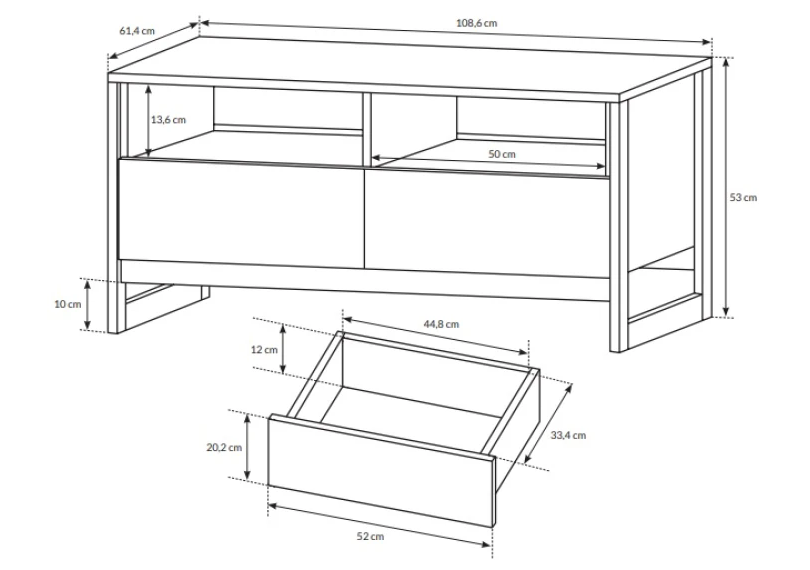 61,4 cm
108,6 cm
13,6 cm
50 cm
53 cm
10 cm
44,8 cm
12 cm
33,4 cm
20,2 cm
52 cm