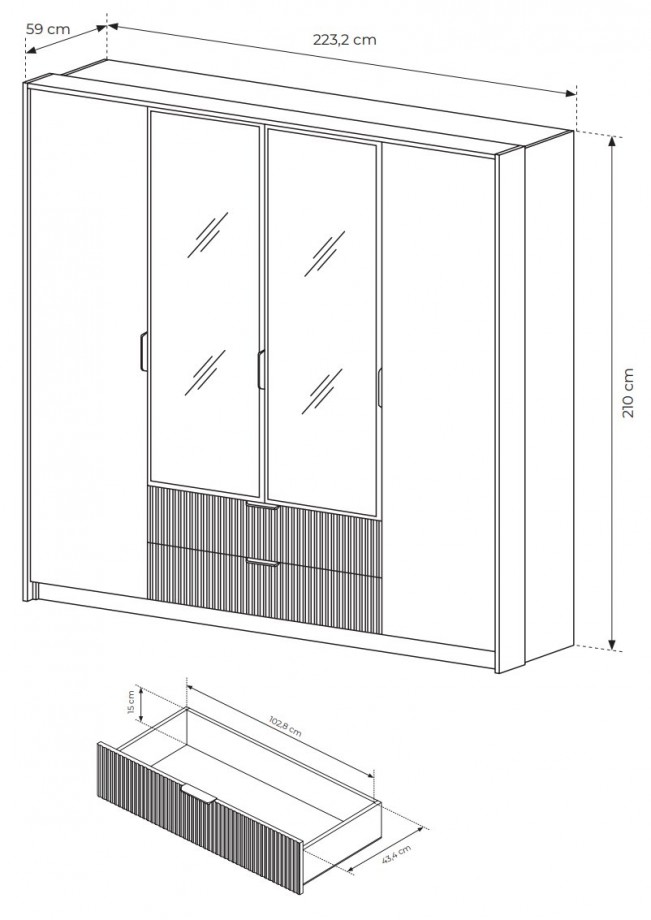 59 cm
223,2 cm
210 cm
15 cm
102,8 cm
43,4 cm