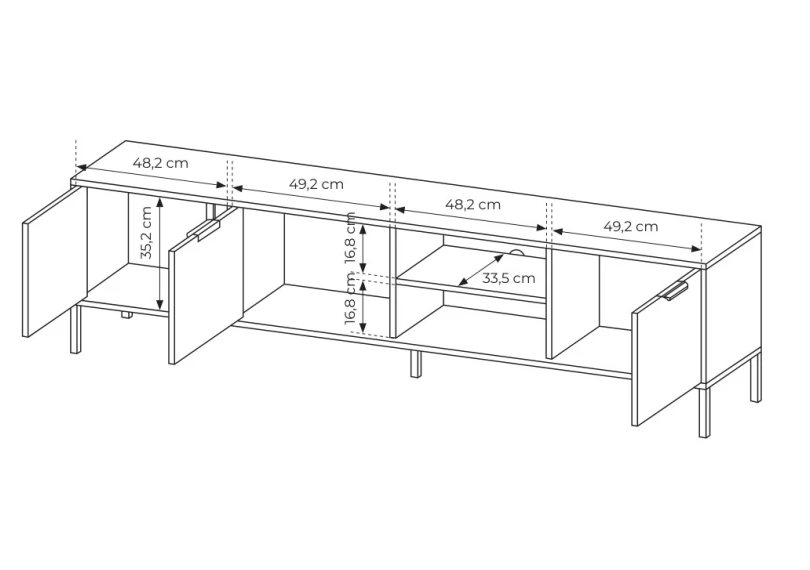 48,2 cm
49,2 cm
48,2 cm
49,2 cm
35,2 cm
16,8 cm
16,8 cm
33,5 cm