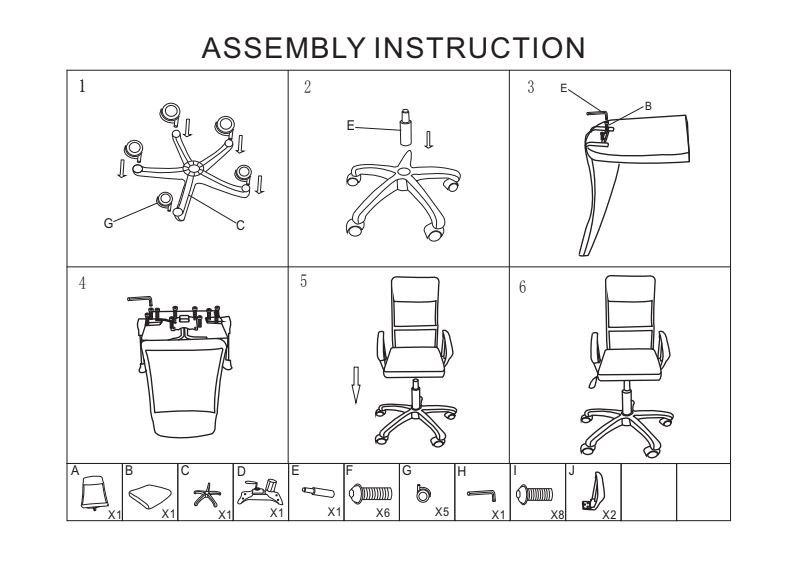 ASSEMBLY INSTRUCTION

1

G

C

2

E

3

E

B

4

5

6

| A X1 | B X1 | C X1 | D X1 | E X1 | F X6 | G X5 | H X1 | I X8 | J X2 | | |
|---|---|---|---|---|---|---|---|---|---|---|---|