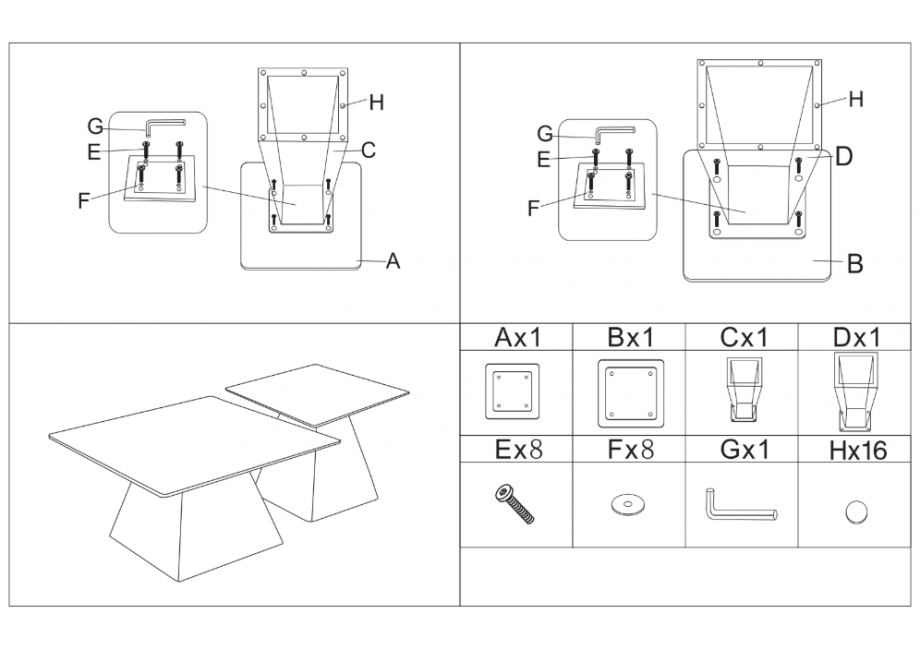 G
E
F
H
C
A

G
E
F
H
D
B

| Ax1 | Bx1 | Cx1 | Dx1 |
|---|---|---|---|
| | | | |
| Ex8 | Fx8 | Gx1 | Hx16 |
| | | | |