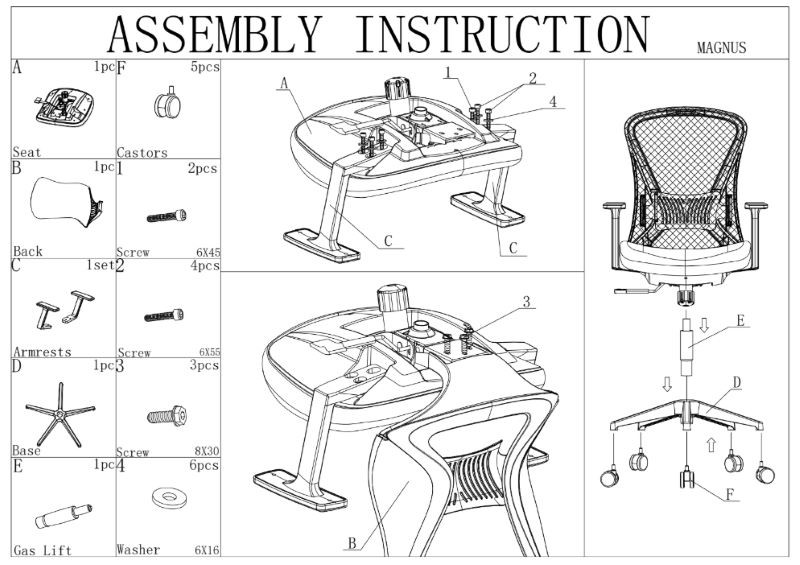 ASSEMBLY INSTRUCTION MAGNUS

A 1pc
Seat

F 5pcs
Castors

B 1pc
Back

1 2pcs
Screw 6X45

C 1set
Armrests

2 4pcs
Screw 6X55

D 1pc
Base

3 3pcs
Screw 8X30

E 1pc
Gas Lift

4 6pcs
Washer 6X16

A
1
2
4
C
C

3
B

E
D
F