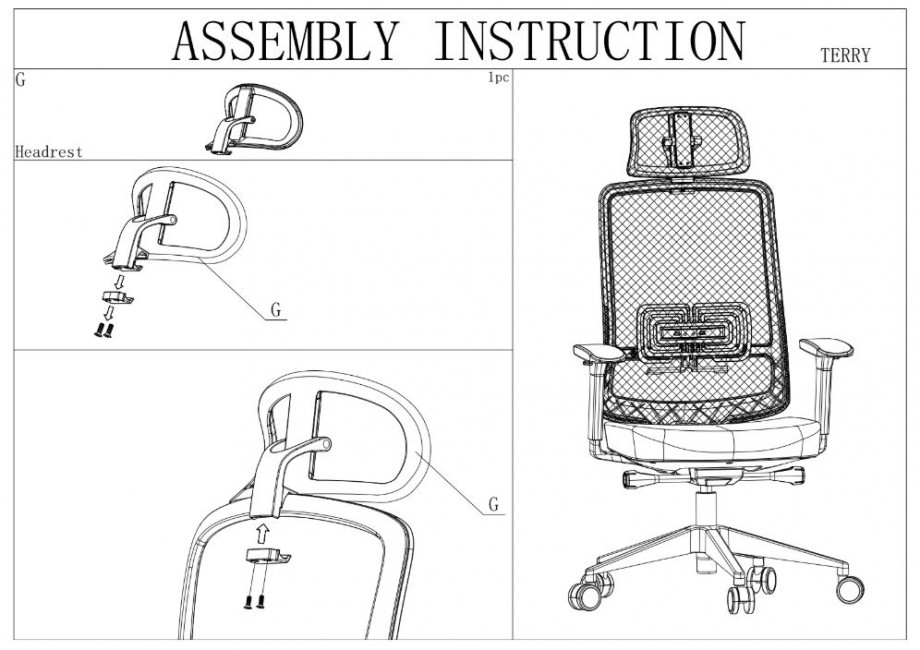 ASSEMBLY INSTRUCTION
TERRY

G
1pc
Headrest

G

G