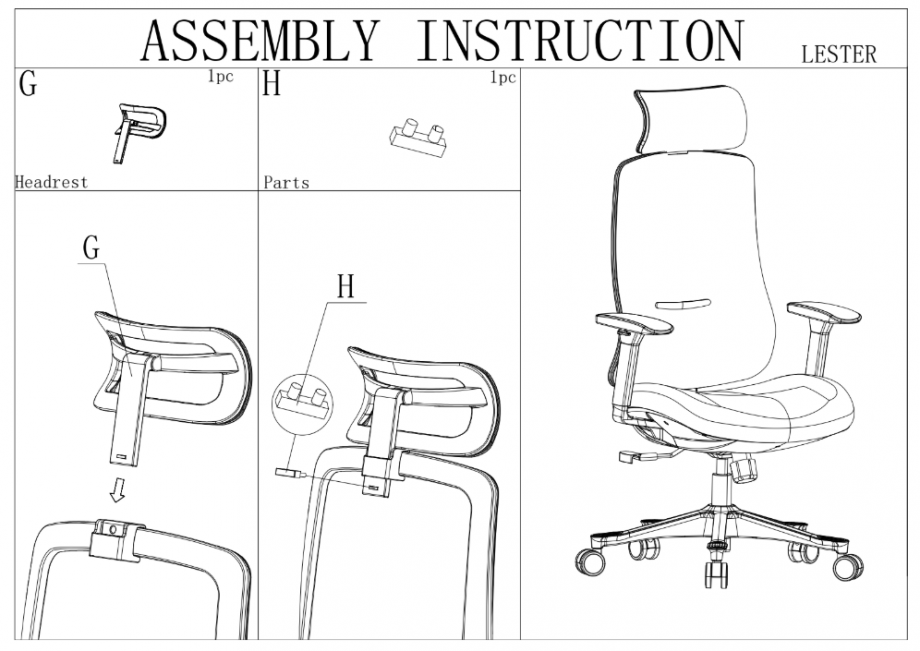 ASSEMBLY INSTRUCTION LESTER

G 1pc

Headrest

H 1pc

Parts

G

H