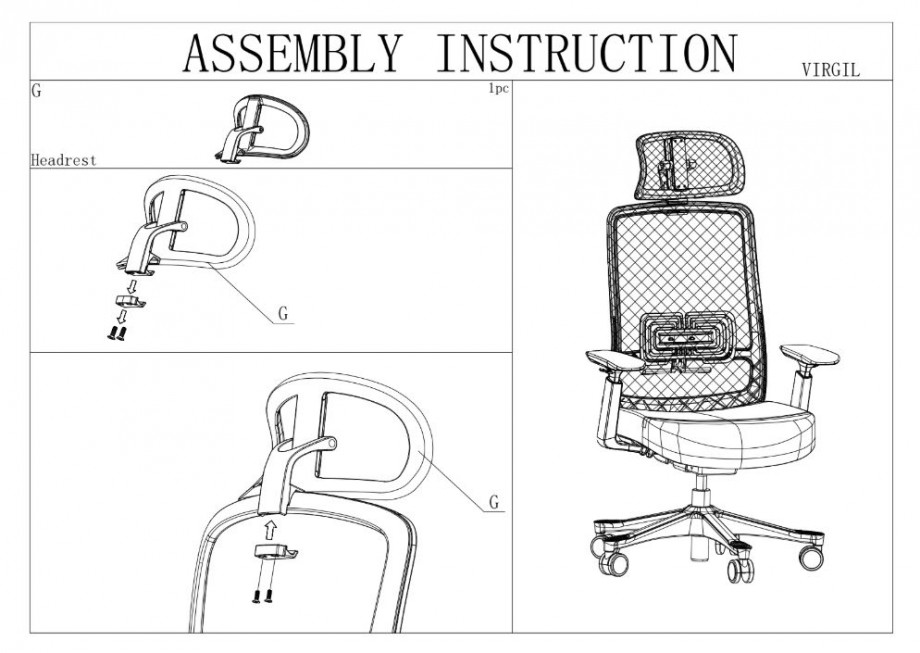 ASSEMBLY INSTRUCTION

VIRGIL

G

1pc

Headrest

G

G