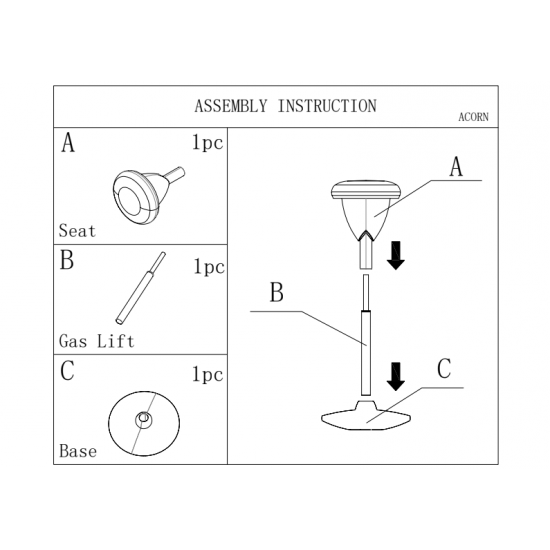 ASSEMBLY INSTRUCTION
ACORN

A
1pc
Seat

B
1pc
Gas Lift

C
1pc
Base

A

B

C