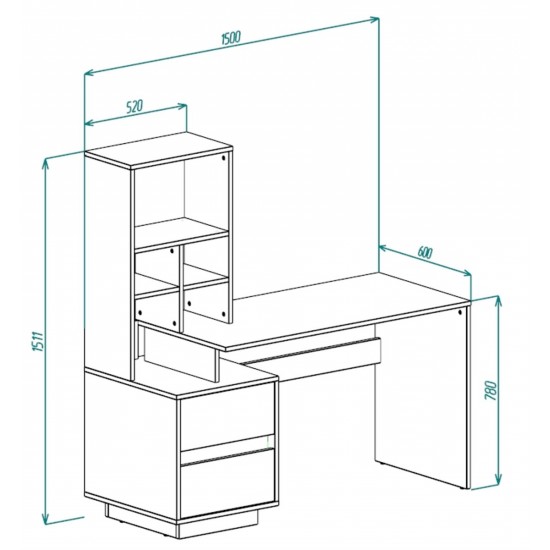 1500
520
600
1511
780