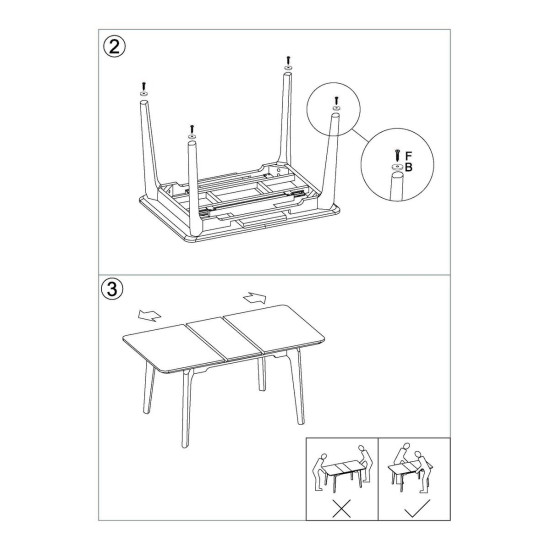 ②

F
B

③