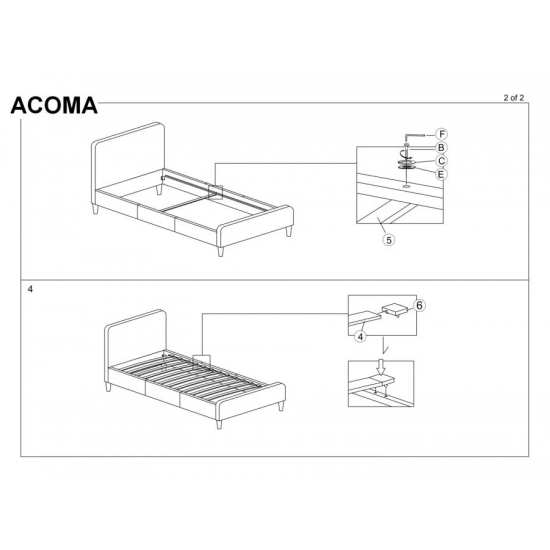 ACOMA

2 of 2

F
B
C
E
5

4

6
4