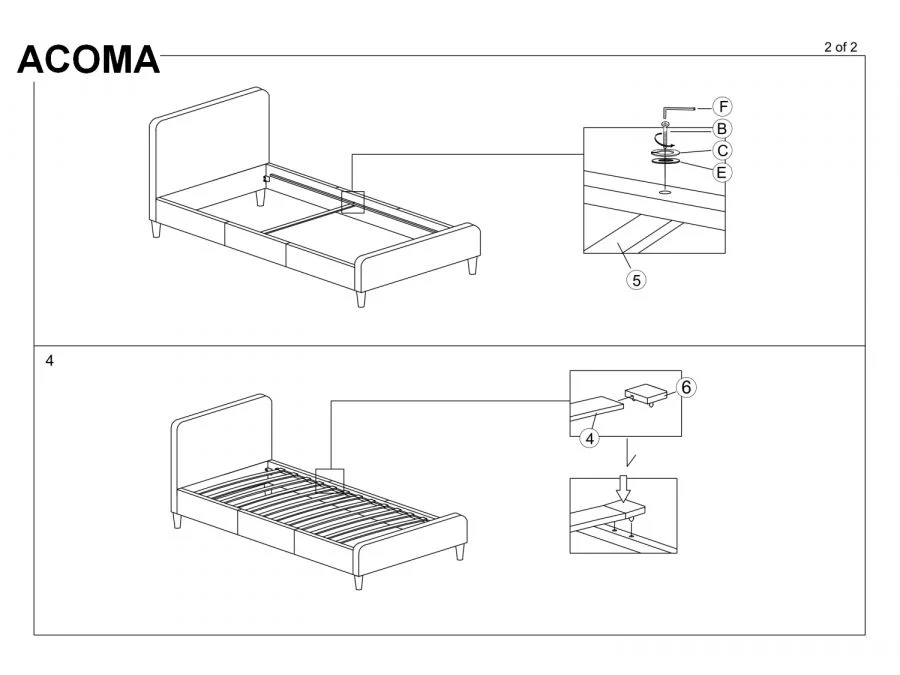 ACOMA

2 of 2

F
B
C
E
5

4

6
4