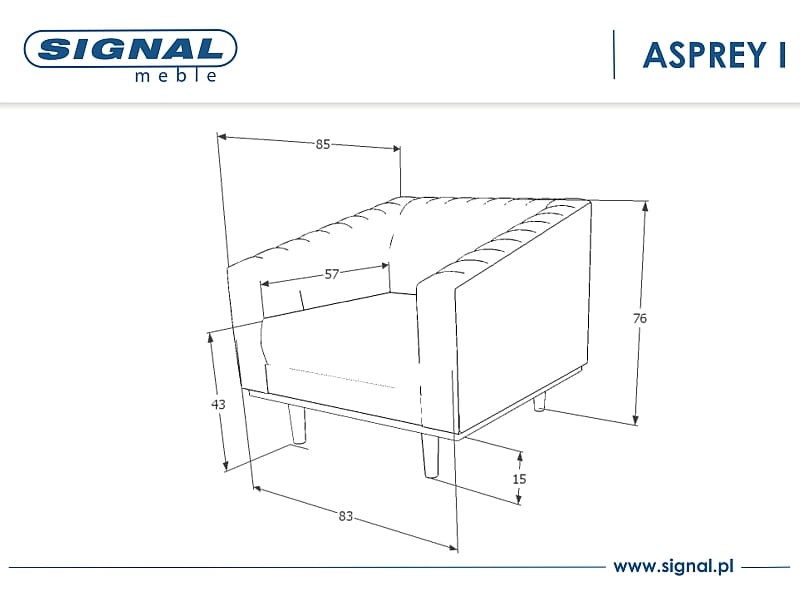 SIGNAL
meble

ASPREY I

85
57
76
43
15
83

www.signal.pl