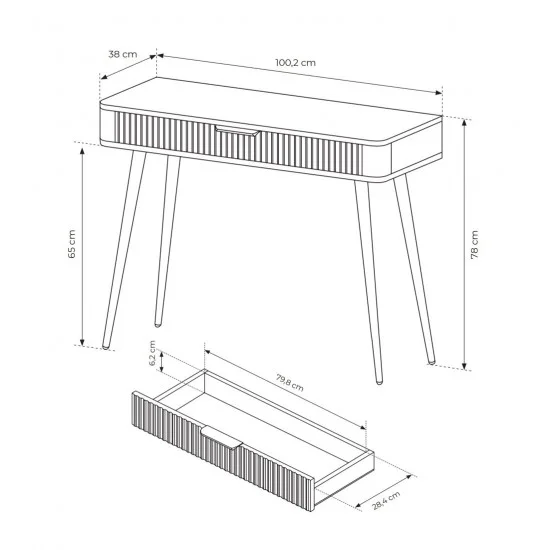 38 cm
100,2 cm
65 cm
78 cm
6,2 cm
79,8 cm
28,4 cm