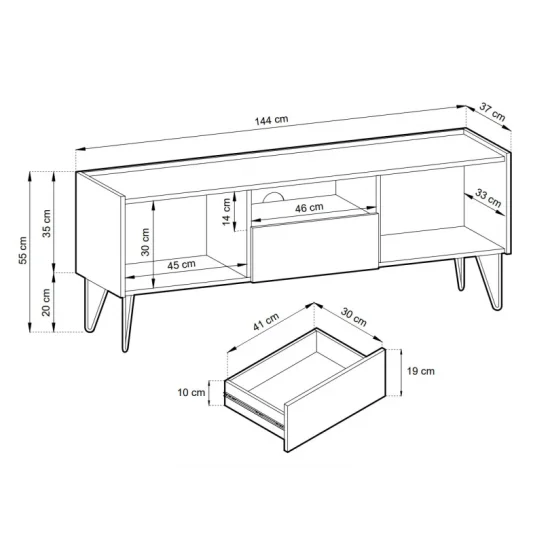 144 cm
37 cm
55 cm
35 cm
20 cm
30 cm
45 cm
14 cm
46 cm
33 cm
41 cm
30 cm
19 cm
10 cm