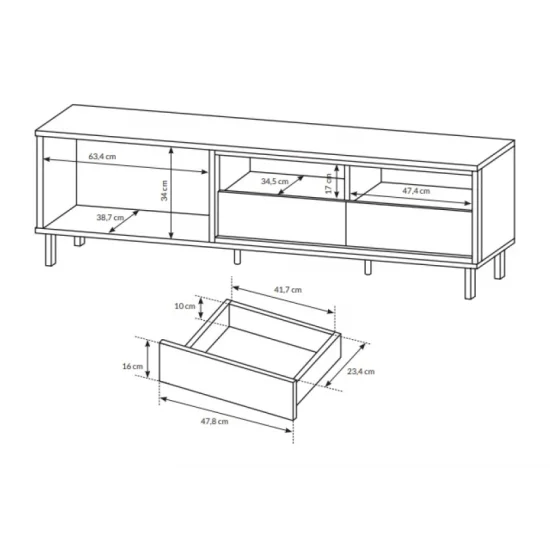 63,4 cm
34 cm
38,7 cm
34,5 cm
17 cm
47,4 cm
41,7 cm
10 cm
16 cm
23,4 cm
47,8 cm