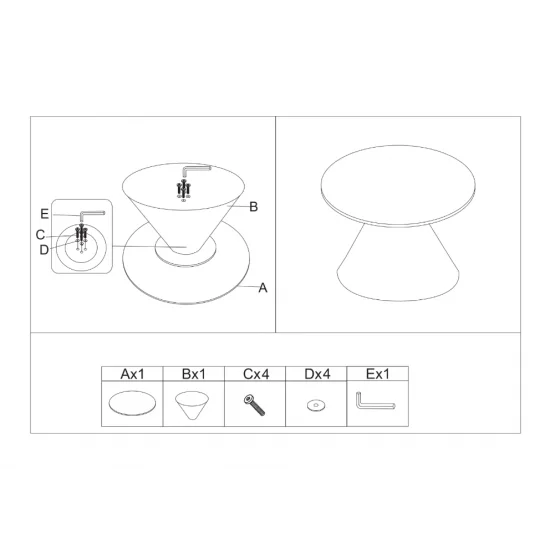 E
C
D
B
A

| Ax1 | Bx1 | Cx4 | Dx4 | Ex1 |
|---|---|---|---|---|
| | | | | |