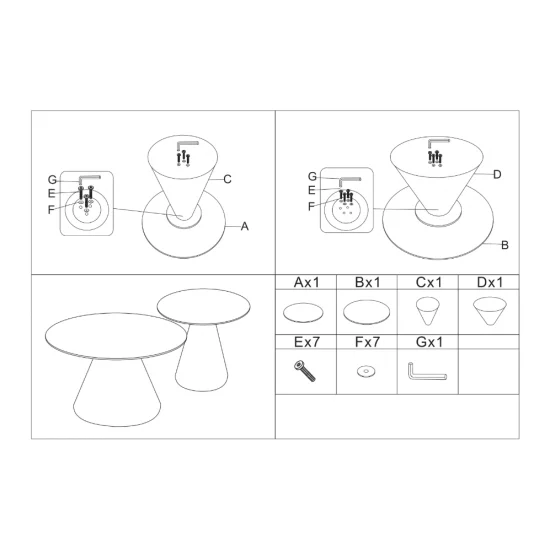 G
E
F
C
A

G
E
F
D
B

| Ax1 | Bx1 | Cx1 | Dx1 |
|---|---|---|---|
| | | | |
| Ex7 | Fx7 | Gx1 | |
| | | | |