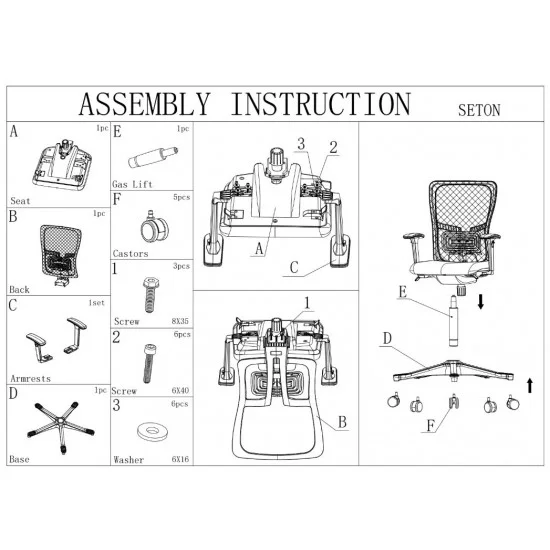 ASSEMBLY INSTRUCTION SETON

A 1pc
Seat

B 1pc
Back

C 1set
Armrests

D 1pc
Base

E 1pc
Gas Lift

F 5pcs
Castors

1 3pcs
Screw 8X35

2 6pcs
Screw 6X40

3 6pcs
Washer 6X16

3 2
A
C

1
B

E
D
F