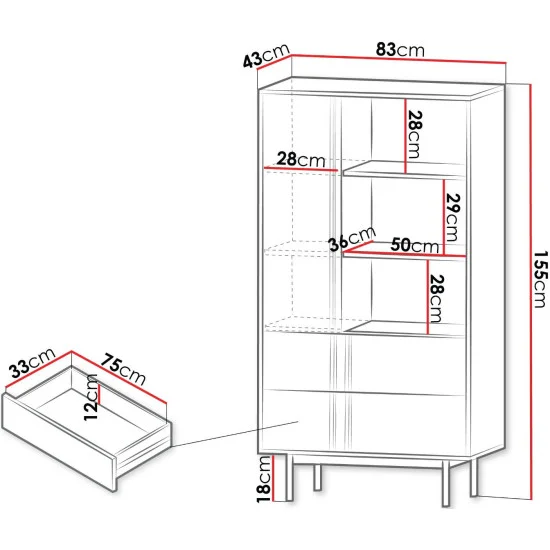 43cm
83cm
28cm
28cm
29cm
36cm
50cm
28cm
155cm
33cm
75cm
12cm
18cm