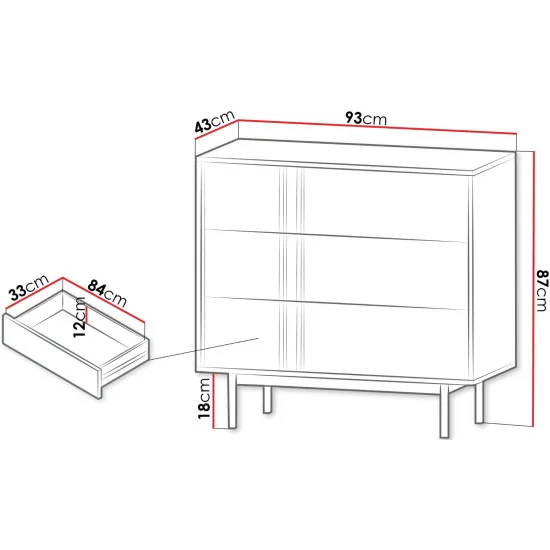 43cm
93cm
87cm
33cm
84cm
12cm
18cm