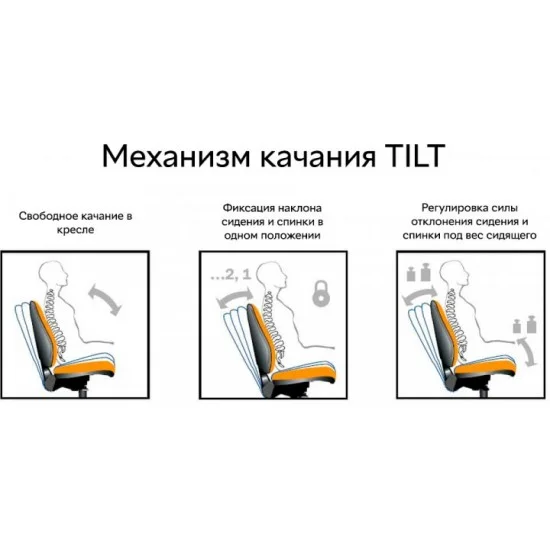 Механизм качания TILT

Свободное качание в кресле

Фиксация наклона сидения и спинки в одном положении

...2, 1

Регулировка силы отклонения сидения и спинки под вес сидящего