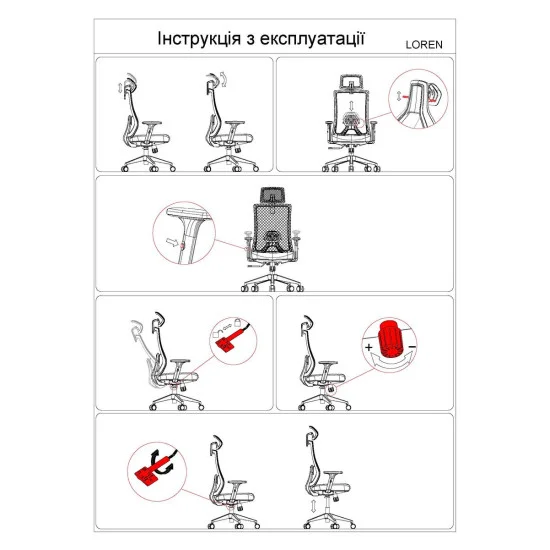 Інструкція з експлуатації

LOREN

+

-