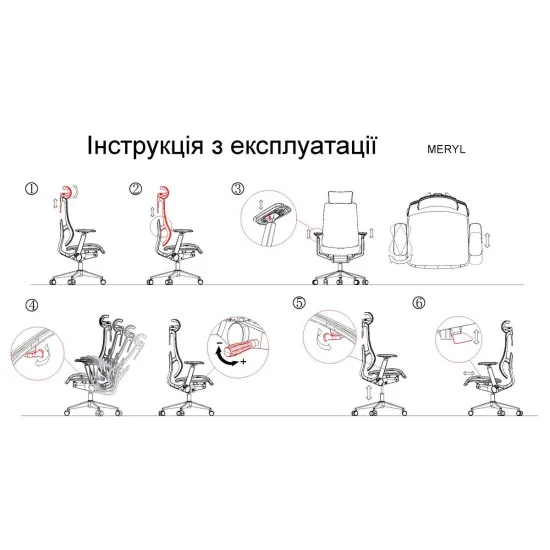 Інструкція з експлуатації MERYL

①

②

③

④

−

+

⑤

⑥