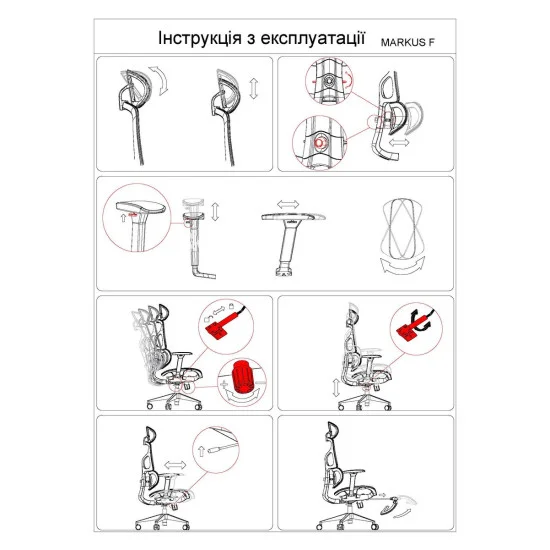 Інструкція з експлуатації MARKUS F