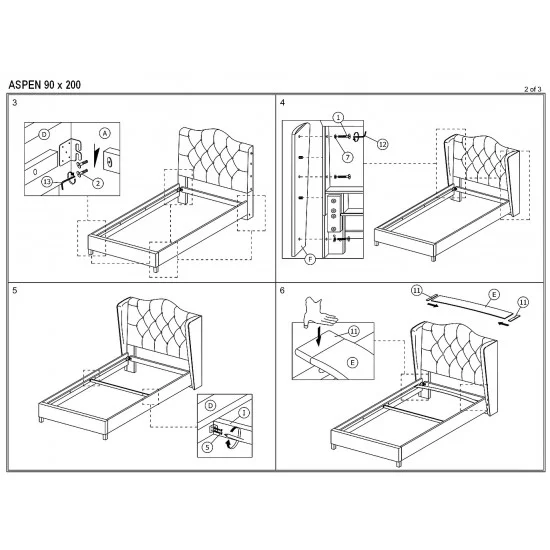 ASPEN 90 x 200

2 of 3

3

D

A

13

2

4

1

7

12

F

5

D

I

5

6

11

E

11

11

E