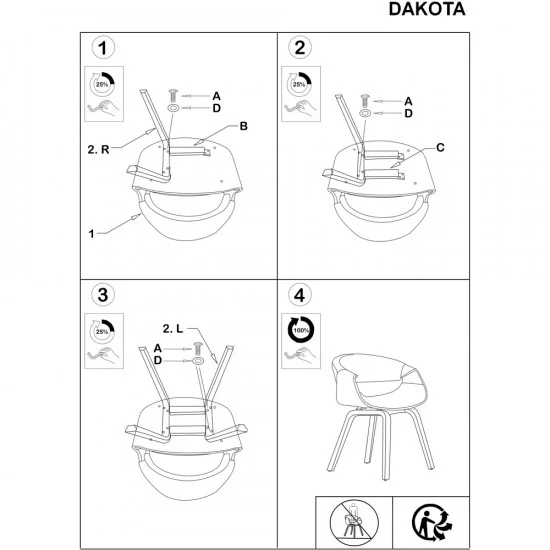 DAKOTA

1

25%

A
D
B
2. R
1

2

25%

A
D
C

3

25%

2. L
A
D

4

100%