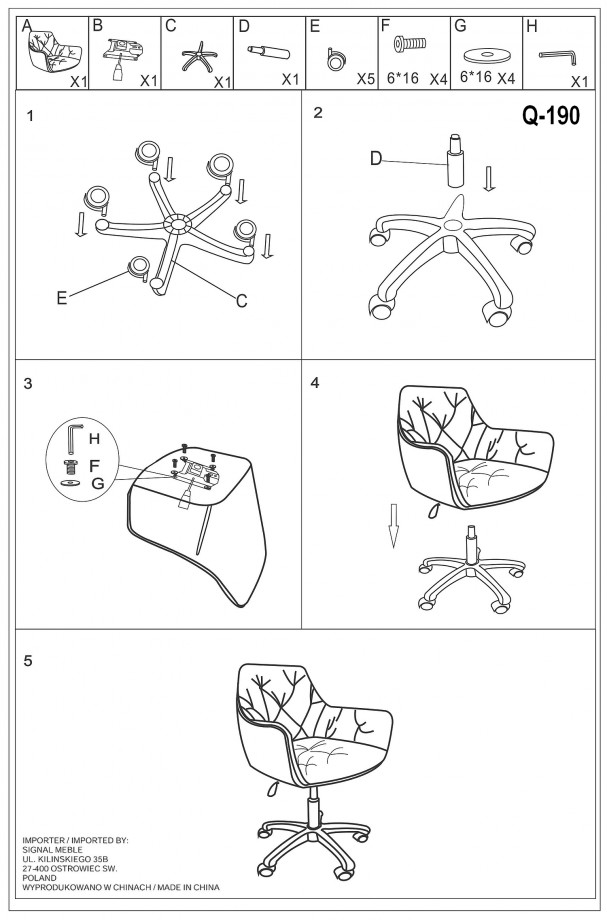 | A | B | C | D | E | F | G | H |
|---|---|---|---|---|---|---|---|
| X1 | X1 | X1 | X1 | X5 | 6*16 X4 | 6*16 X4 | X1 |

1

E

C

2

Q-190

D

3

H

F

G

4

5

IMPORTER / IMPORTED BY:
SIGNAL MEBLE
UL. KILINSKIEGO 35B
27-400 OSTROWIEC SW.
POLAND
WYPRODUKOWANO W CHINACH / MADE IN CHINA