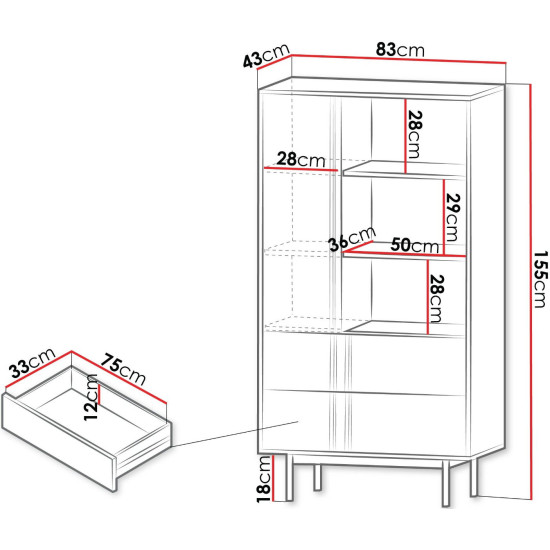 43cm
83cm
28cm
28cm
29cm
36cm
50cm
28cm
155cm
33cm
75cm
12cm
18cm