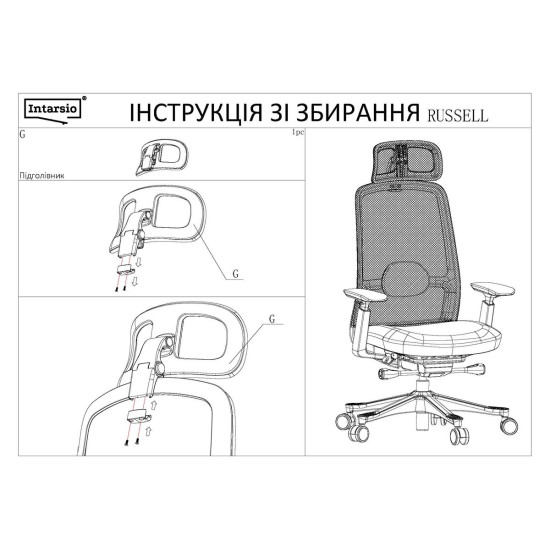 Intarsio®

ІНСТРУКЦІЯ ЗІ ЗБИРАННЯ RUSSELL

G

1pc

Підголівник

G

G