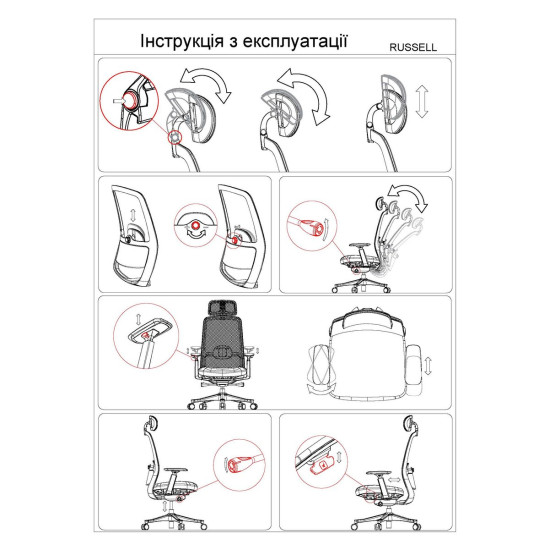 Інструкція з експлуатації

RUSSELL