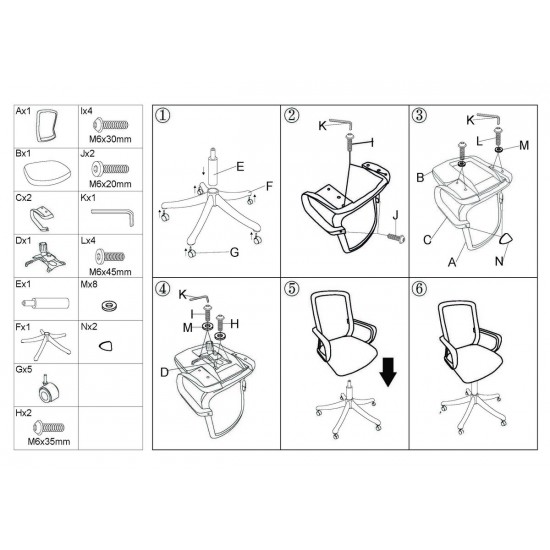 | Ax1 | Ix4 M6x30mm |
|---|---|
| Bx1 | Jx2 M6x20mm |
| Cx2 | Kx1 |
| Dx1 | Lx4 M6x45mm |
| Ex1 | Mx8 |
| Fx1 | Nx2 |
| Gx5 | |
| Hx2 M6x35mm | |

①
E
F
G

②
K
I
J

③
K
L
M
B
C
A
N

④
K
I
M
H
D

⑤

⑥