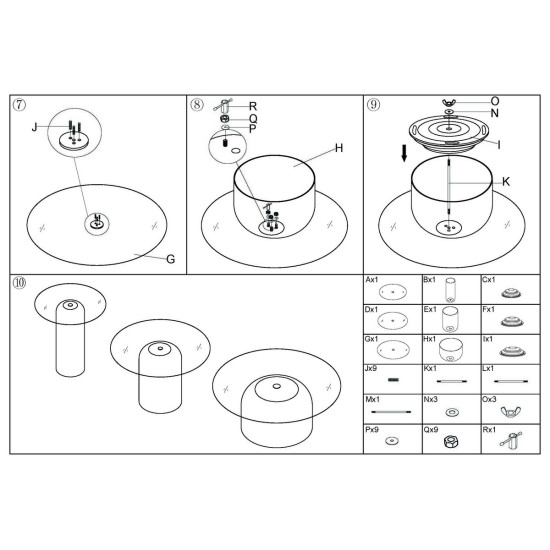 ⑦
J
G

⑧
R
Q
P
H

⑨
O
N
I
K

⑩

| Ax1 | Bx1 | Cx1 |
|---|---|---|
| Dx1 | Ex1 | Fx1 |
| Gx1 | Hx1 | Ix1 |
| Jx9 | Kx1 | Lx1 |
| Mx1 | Nx3 | Ox3 |
| Px9 | Qx9 | Rx1 |