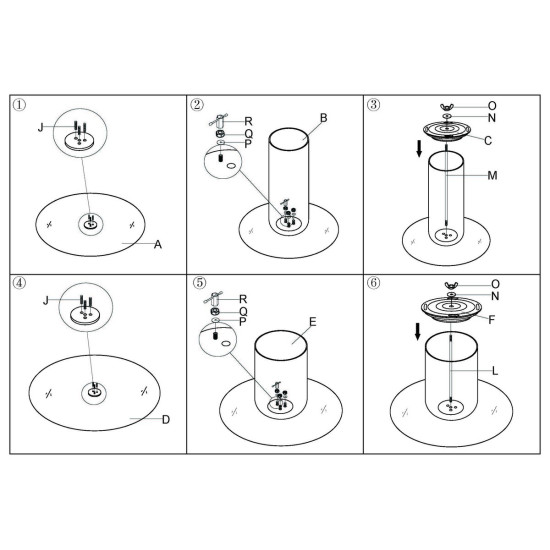 ①
J
A

②
R
Q
P
B

③
O
N
C
M

④
J
D

⑤
R
Q
P
E

⑥
O
N
F
L