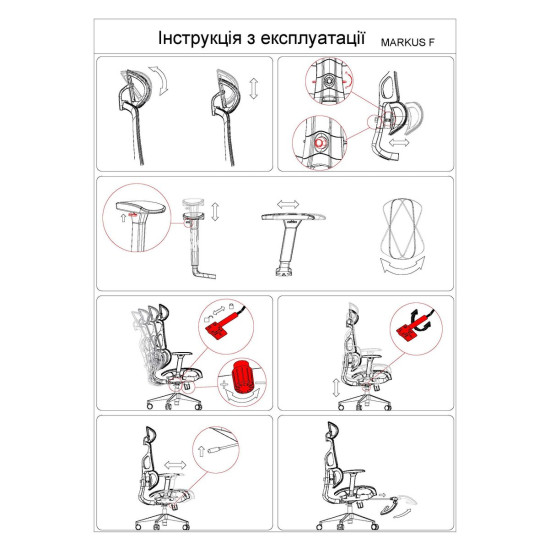 Інструкція з експлуатації MARKUS F