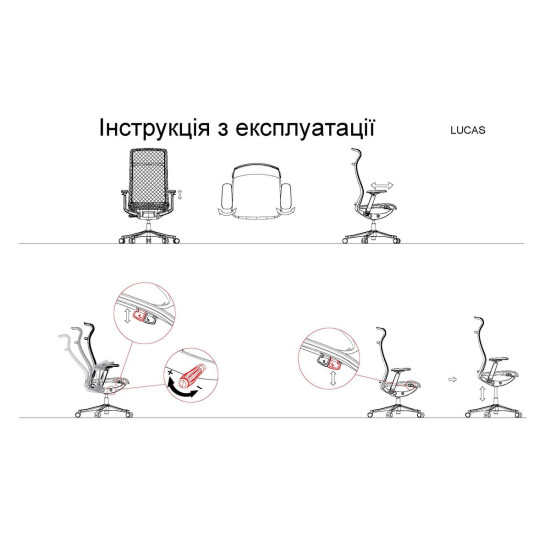 Інструкція з експлуатації

LUCAS

+

−