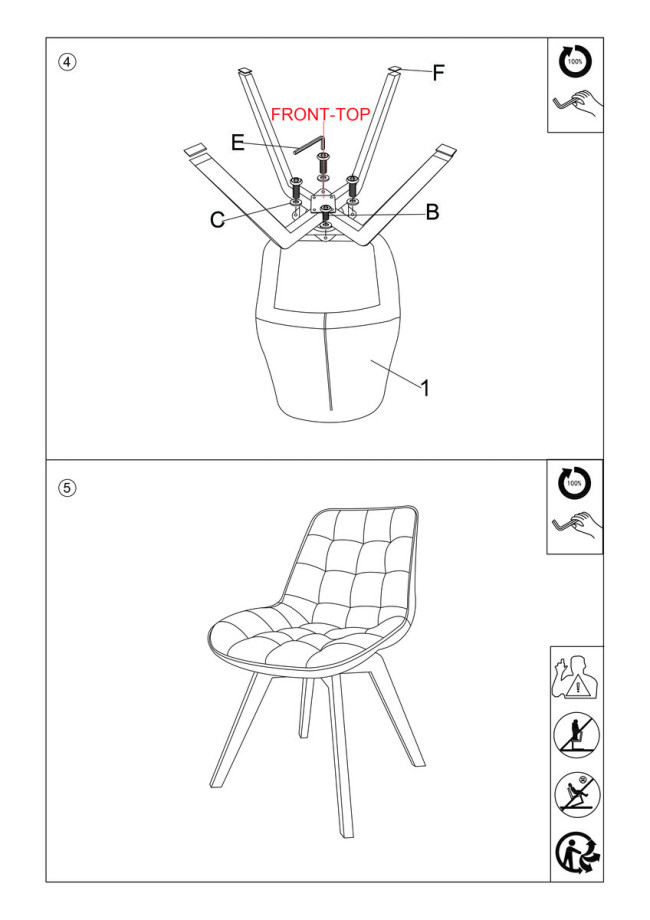 ④

100%

F

FRONT-TOP

E

C

B

1

⑤

100%