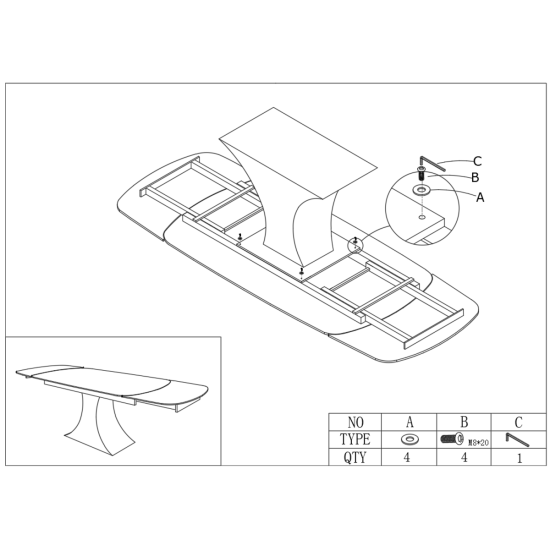 C
B
A

| NO | A | B | C |
|---|---|---|---|
| TYPE | | M8*20 | |
| QTY | 4 | 4 | 1 |